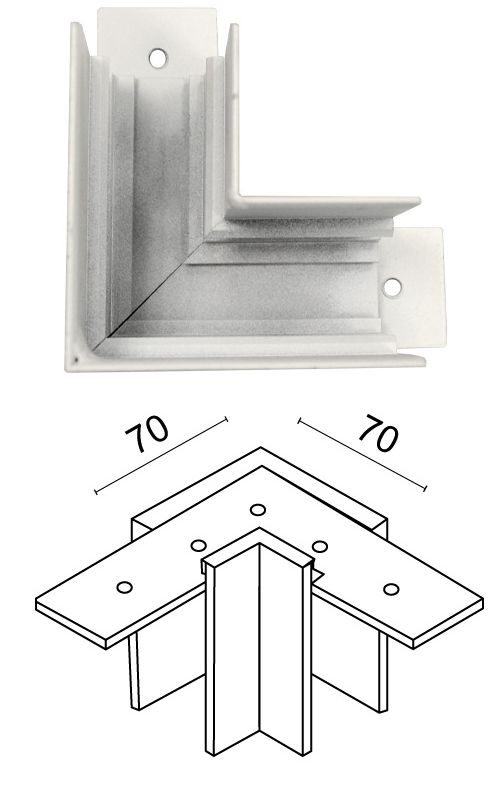 70
70