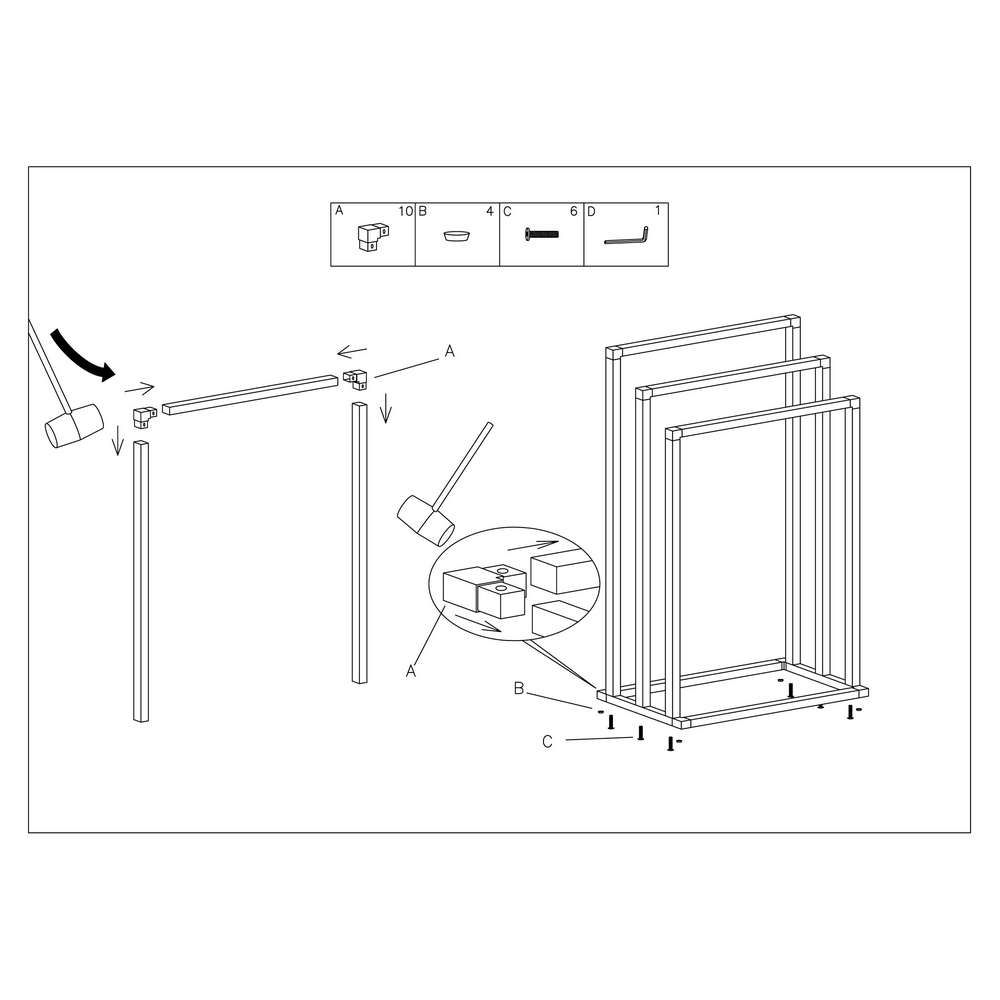 | A 10 | B 4 | C 6 | D 1 |
|---|---|---|---|

A

A

B

C