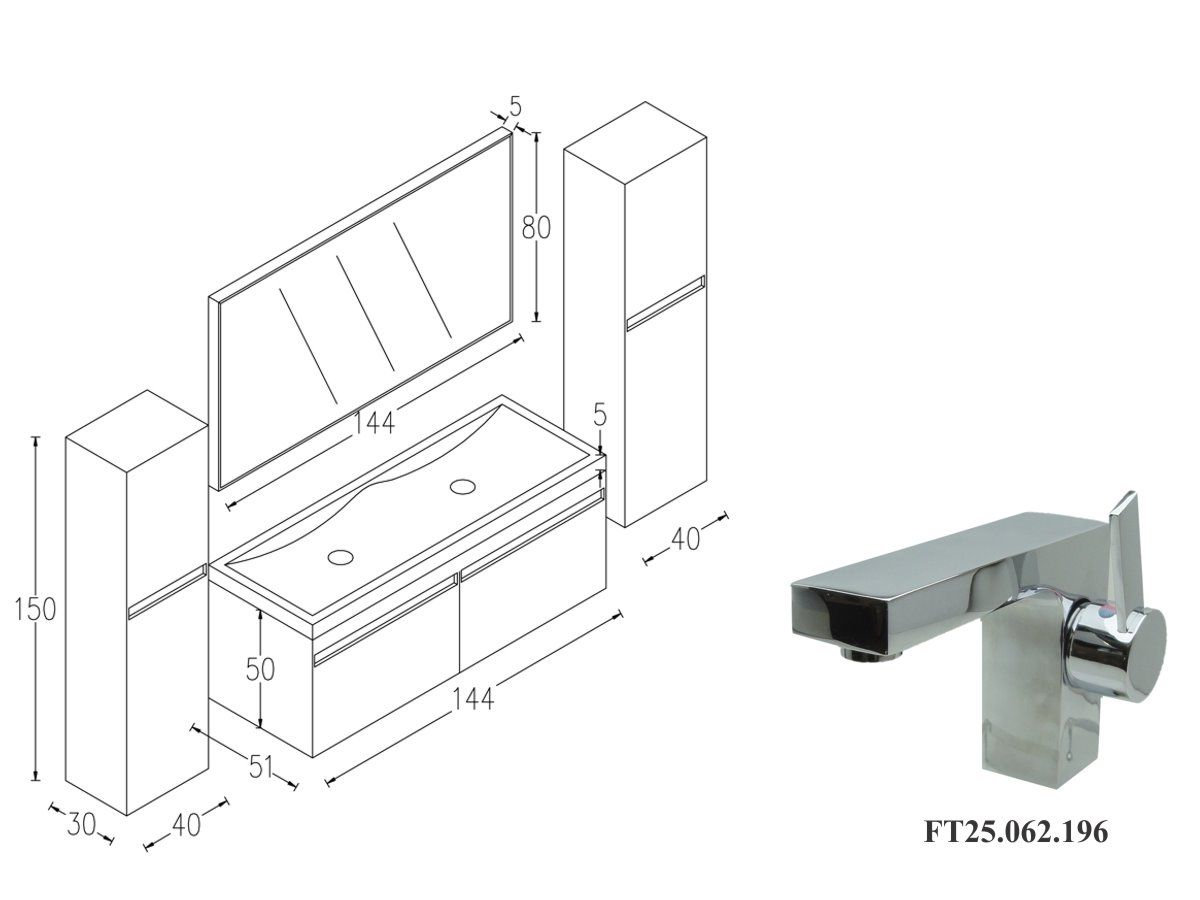 5
80
144
5
40
150
50
144
51
30
40
FT25.062.196