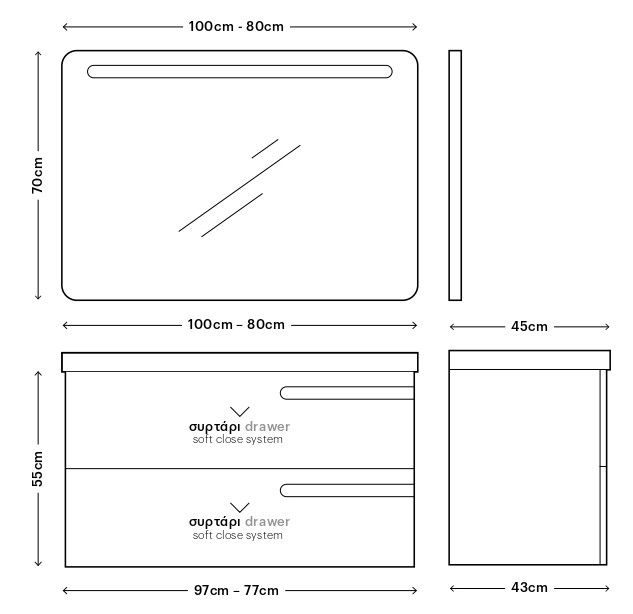 100cm - 80cm

70cm

100cm - 80cm

45cm

55cm

συρτάρι drawer
soft close system

συρτάρι drawer
soft close system

97cm - 77cm

43cm