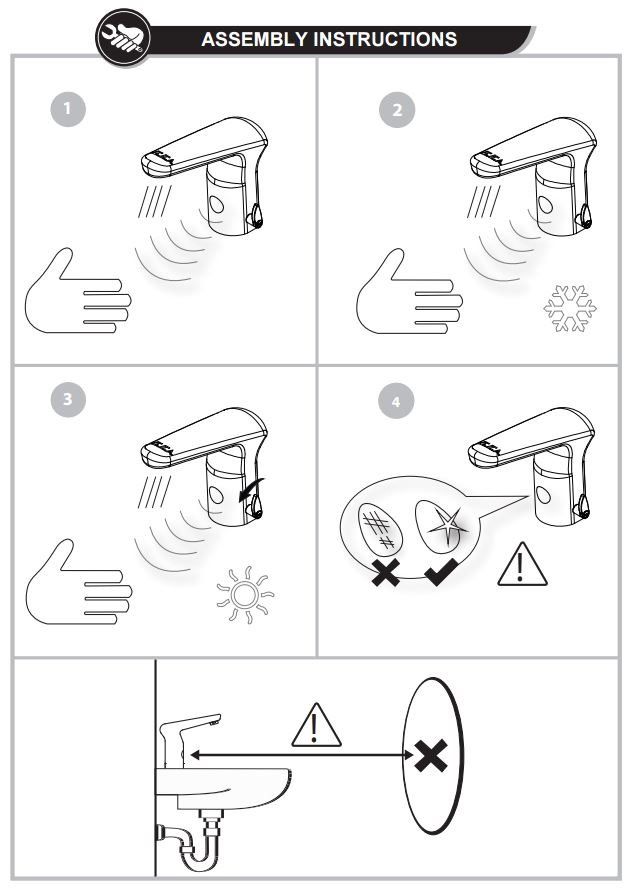 ASSEMBLY INSTRUCTIONS

1

2

3

4